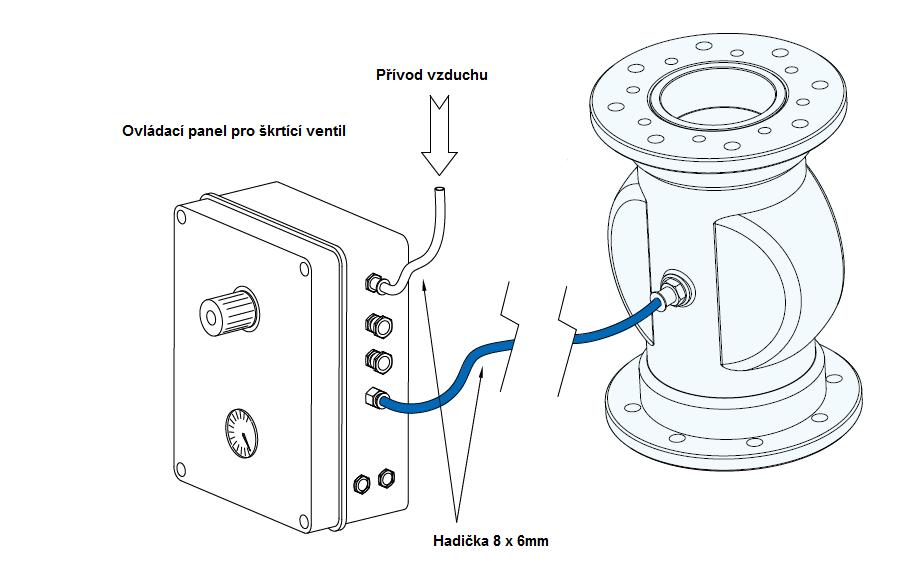 Přívod vzduchu

Ovládací panel pro škrtící ventil

Hadička 8 x 6mm